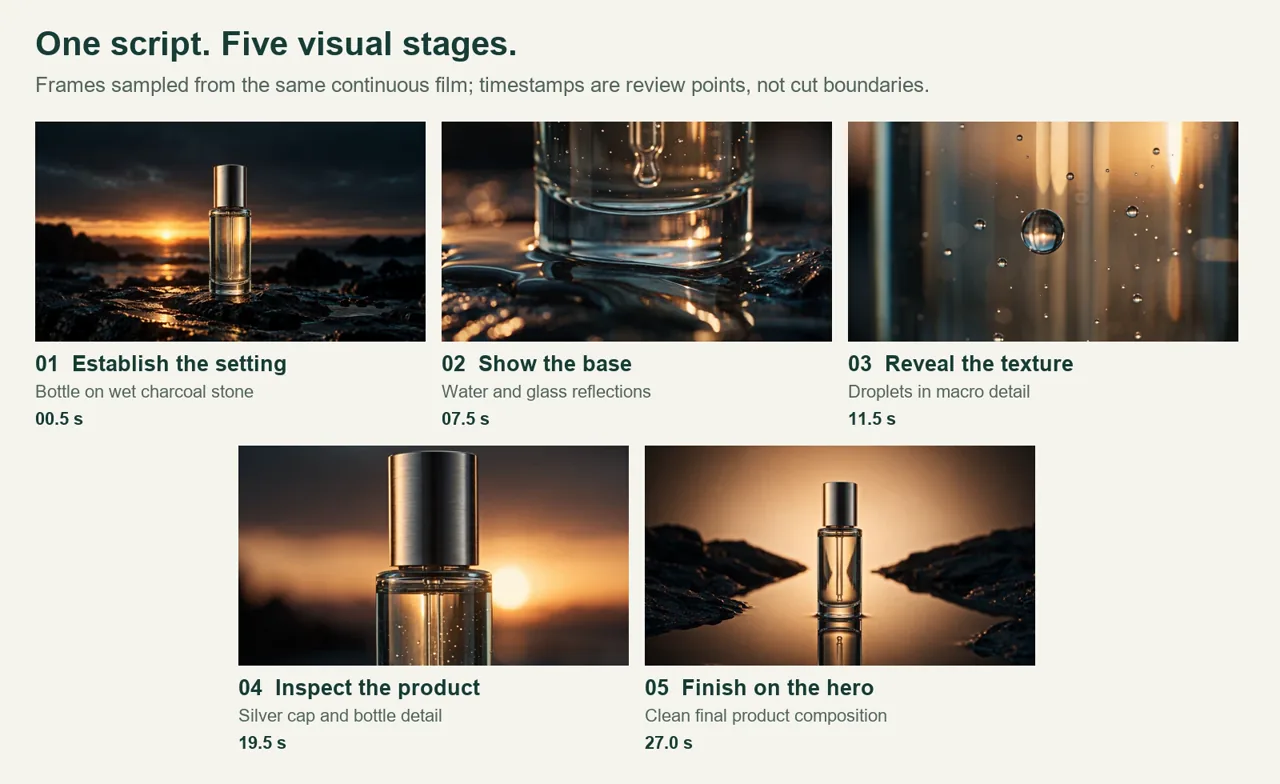 One script. Five visual stages.

Frames sampled from the same continuous film; timestamps are review points, not cut boundaries.

01 Establish the setting
Bottle on wet charcoal stone
00.5 s

02 Show the base
Water and glass reflections
07.5 s

03 Reveal the texture
Droplets in macro detail
11.5 s

04 Inspect the product
Silver cap and bottle detail
19.5 s

05 Finish on the hero
Clean final product composition
27.0 s